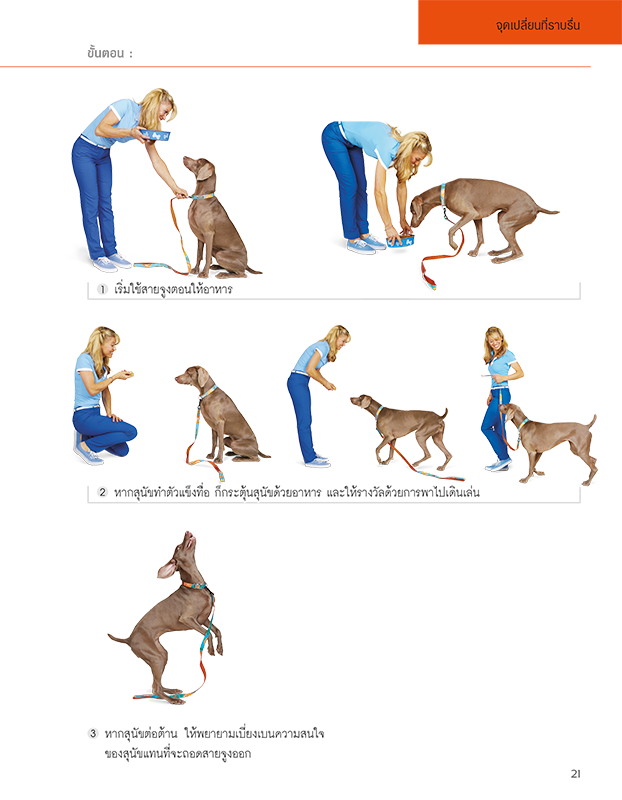 จุดเปลี่ยนที่ราบรื่น

ขั้นตอน :

① เริ่มใช้สายจูงตอนให้อาหาร

② หากสุนัขทำตัวแข็งทื่อ ก็กระตุ้นสุนัขด้วยอาหาร และให้รางวัลด้วยการพาไปเดินเล่น

③ หากสุนัขต่อต้าน ให้พยายามเบี่ยงเบนความสนใจของสุนัขแทนที่จะถอดสายจูงออก

21